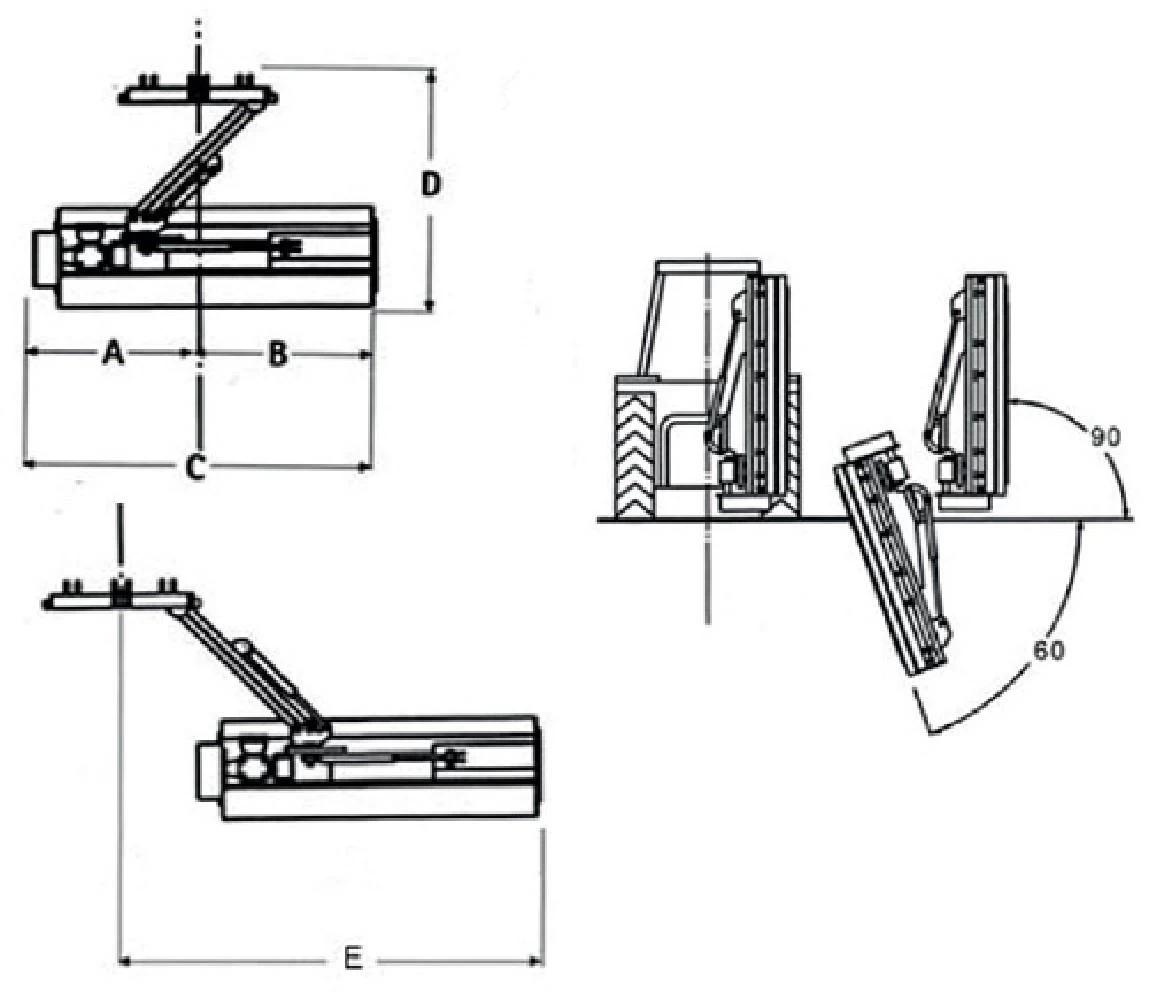 D
A
B
C
E
90
60