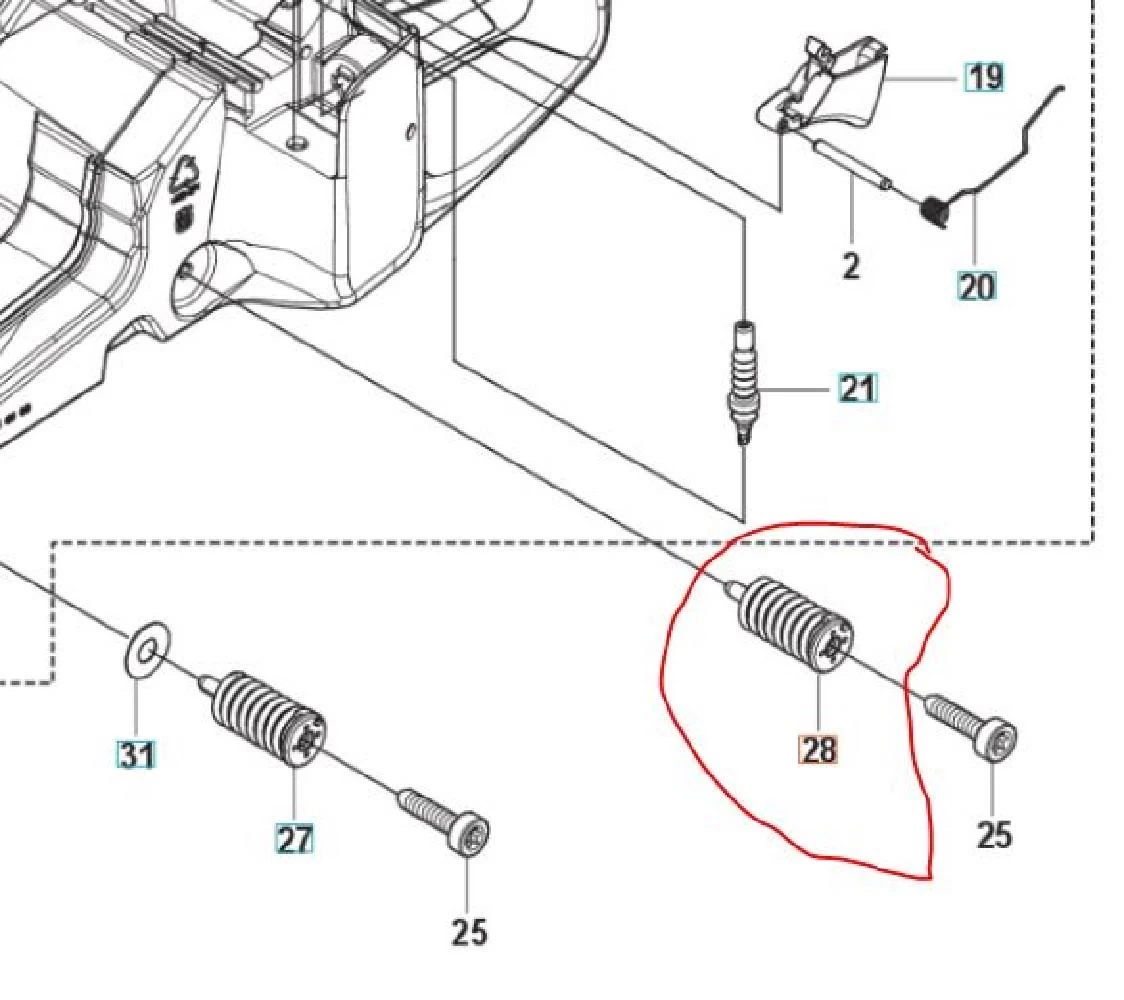 19
2
20
21
31
27
25
28
25